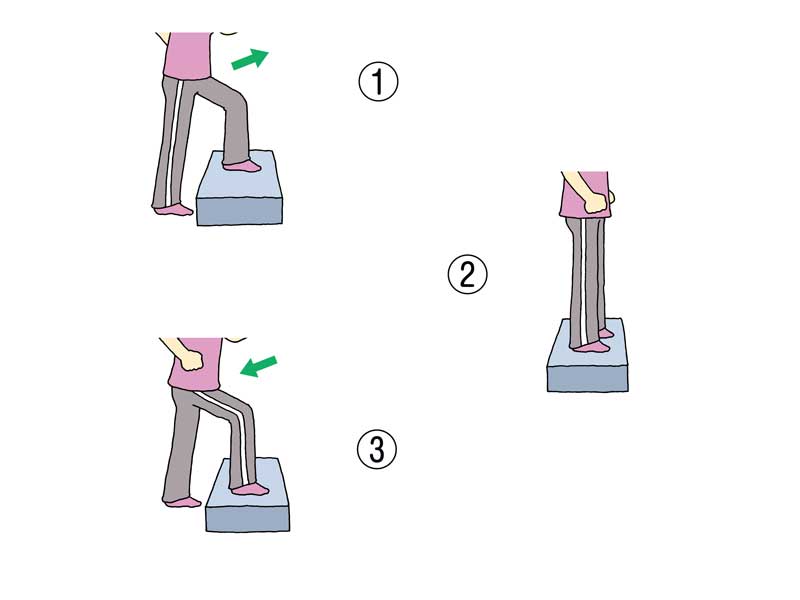 ①

②

③